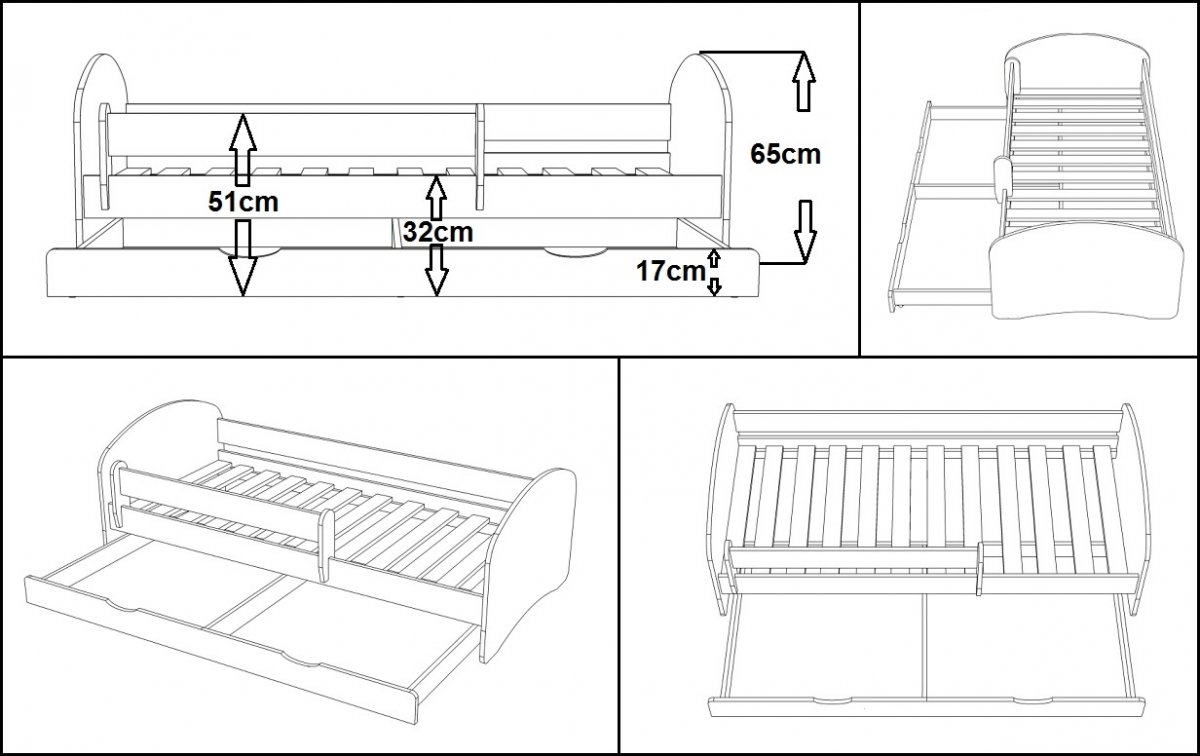 51cm
32cm
65cm
17cm