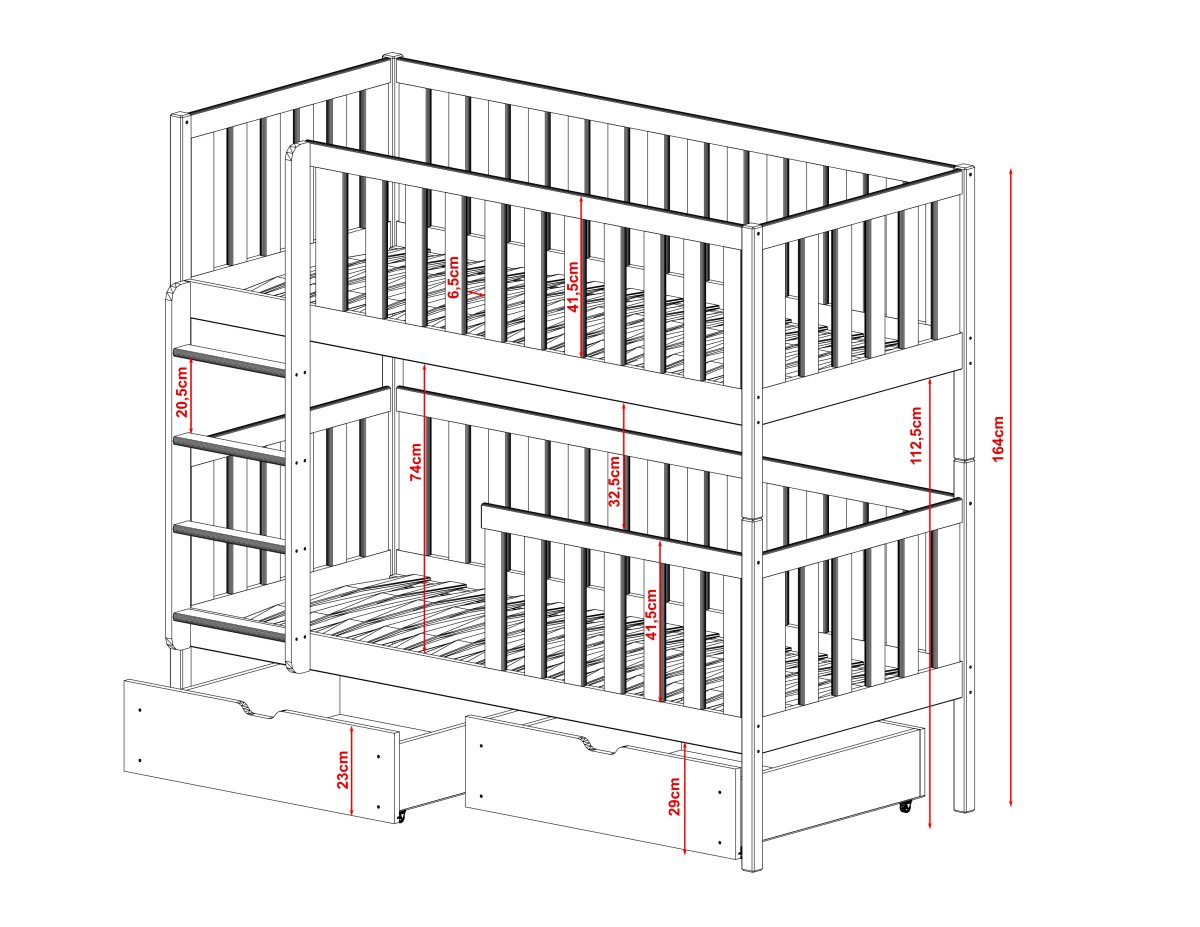 6,5cm
41,5cm
20,5cm
74cm
32,5cm
112,5cm
164cm
41,5cm
23cm
29cm