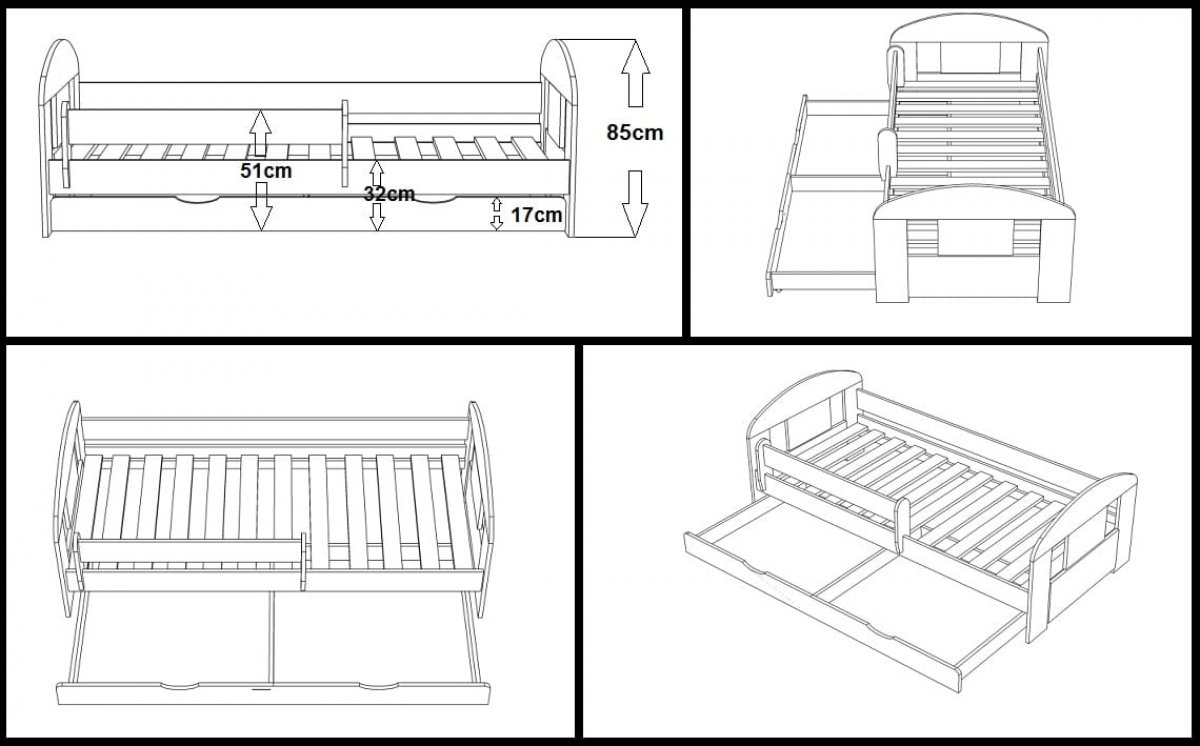 85cm
51cm
32cm
17cm